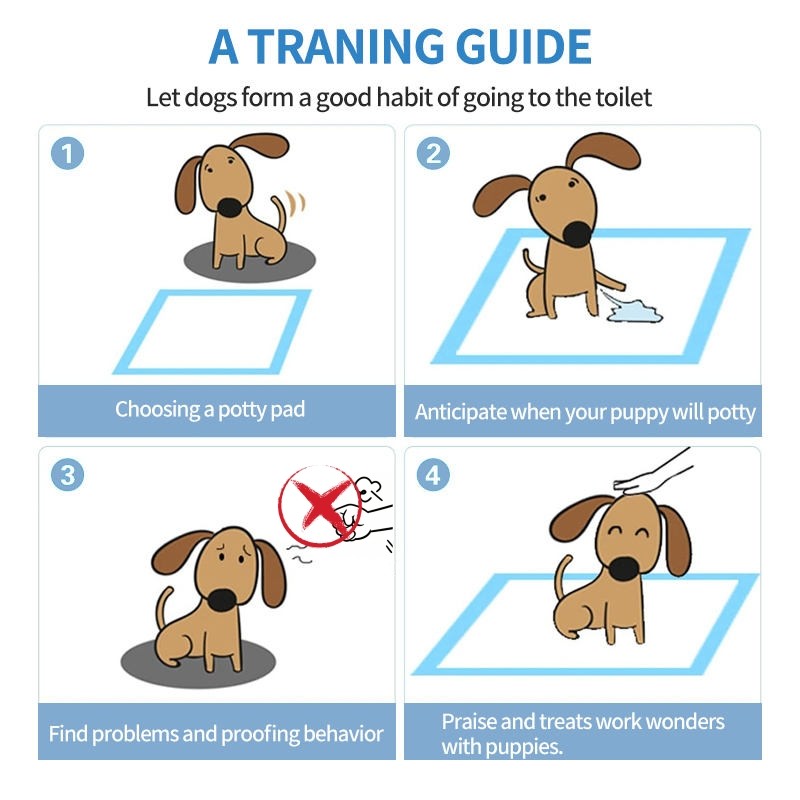 A TRANING GUIDE

Let dogs form a good habit of going to the toilet

1

Choosing a potty pad

2

Anticipate when your puppy will potty

3

Find problems and proofing behavior

4

Praise and treats work wonders with puppies.